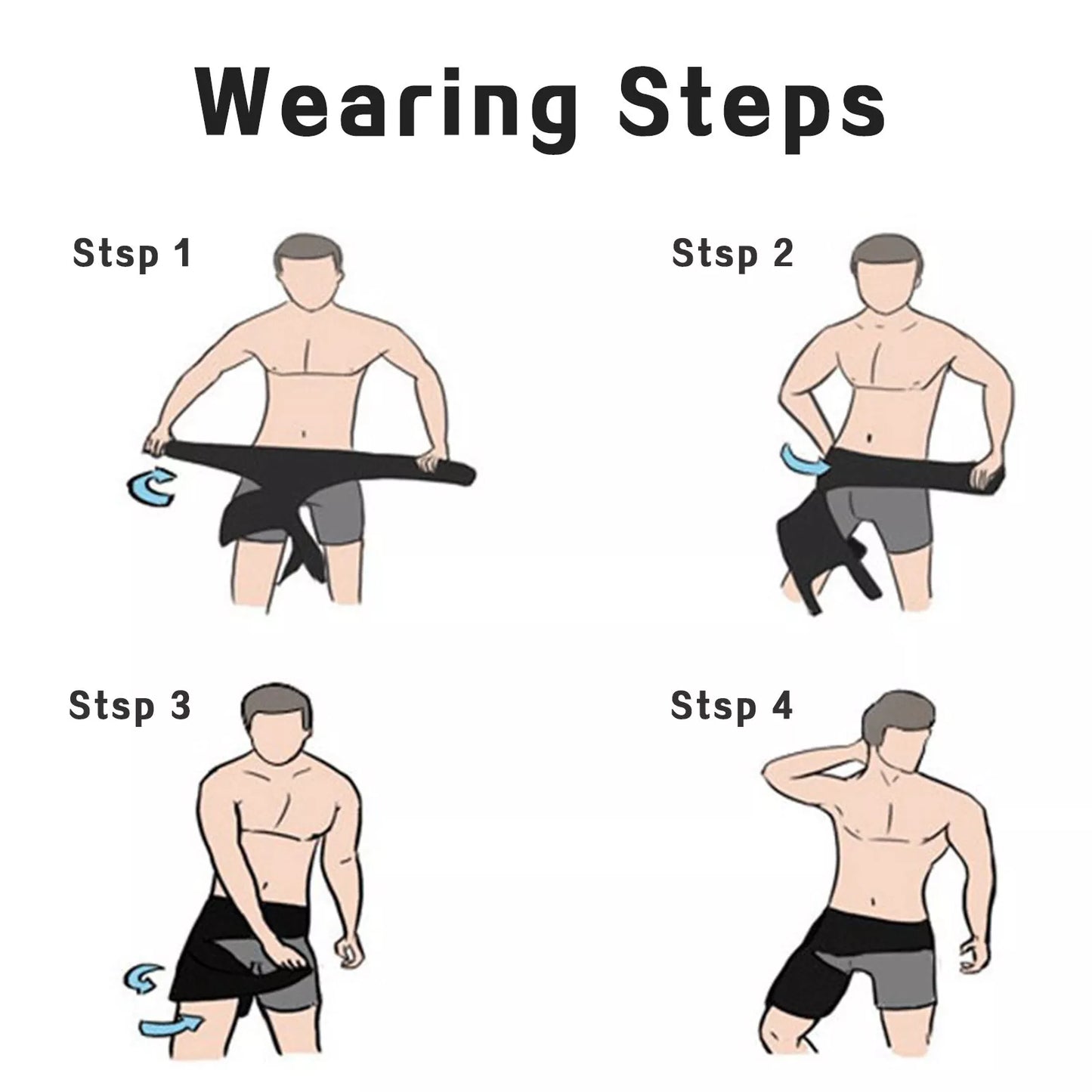 Wearing Steps

Stsp 1

Stsp 2

Stsp 3

Stsp 4