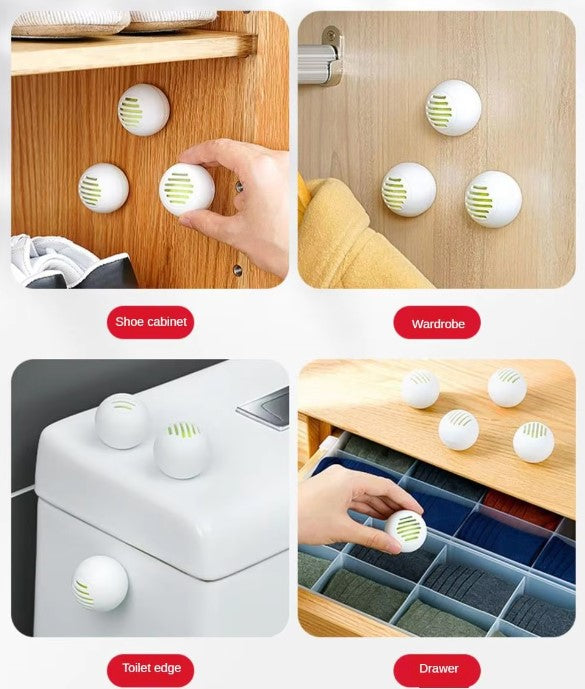 Shoe cabinet

Wardrobe

Toilet edge

Drawer