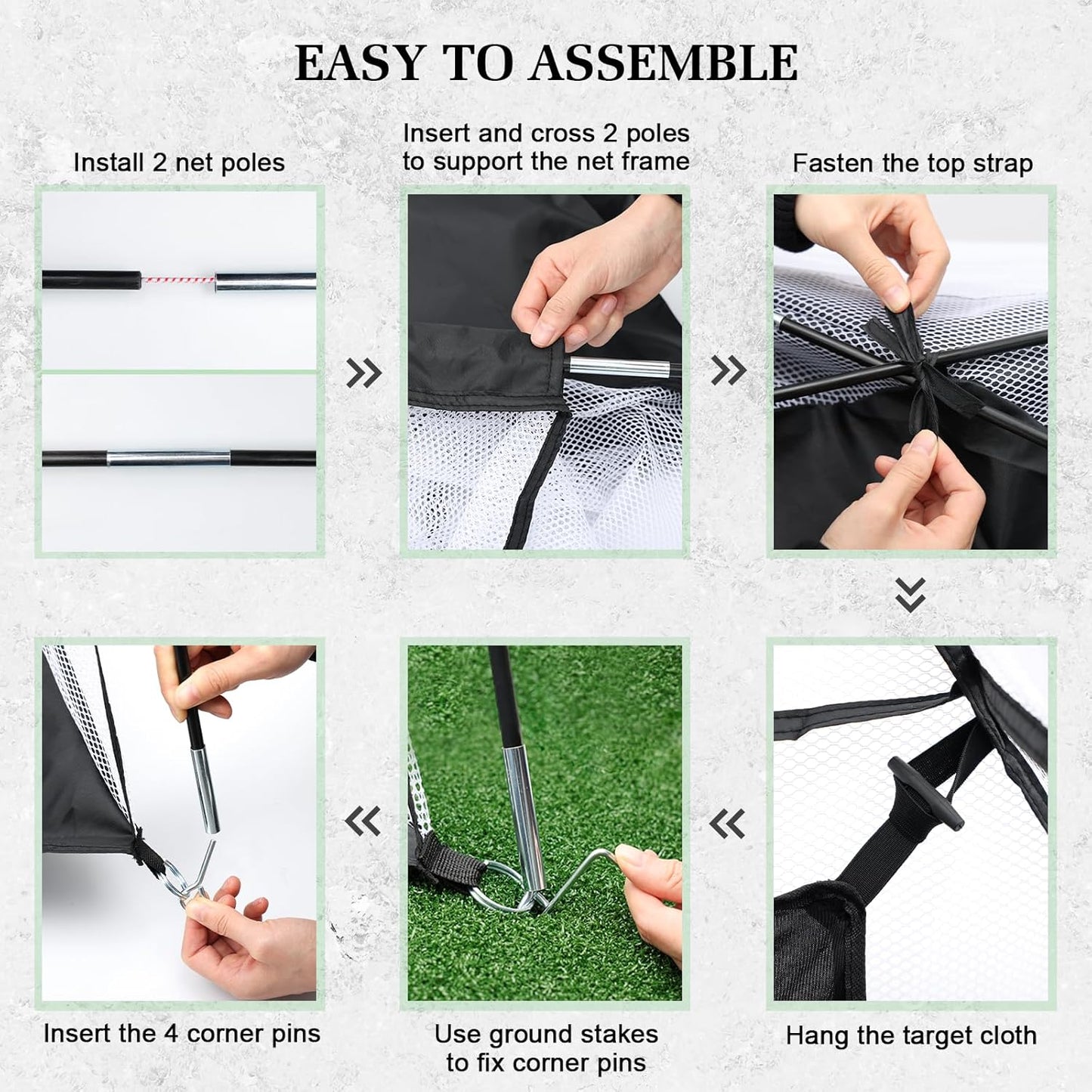 EASY TO ASSEMBLE

Install 2 net poles

Insert and cross 2 poles to support the net frame

Fasten the top strap

Hang the target cloth

Use ground stakes to fix corner pins

Insert the 4 corner pins