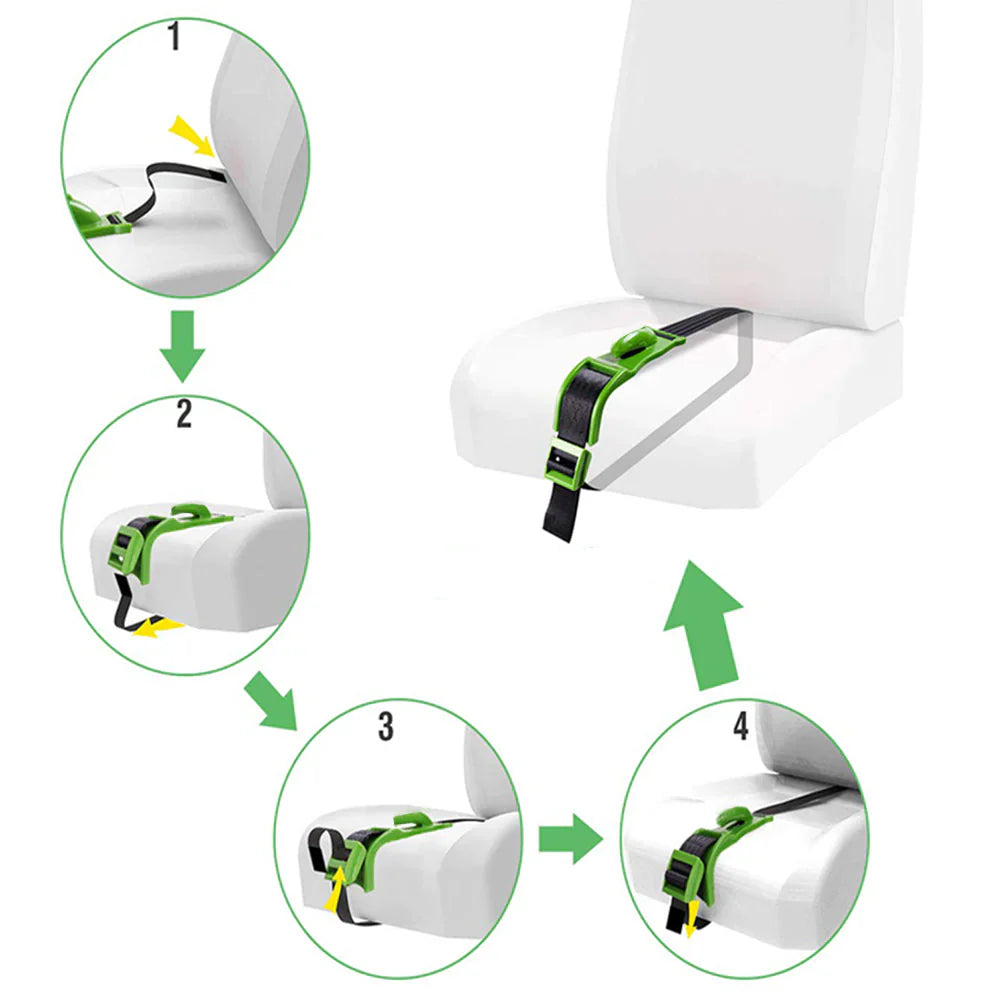 1

2

3

4