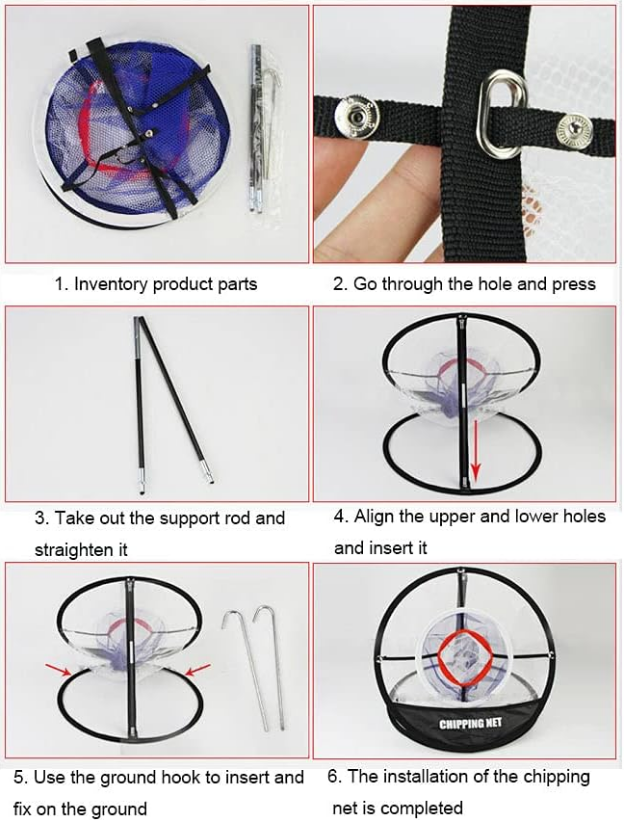 1. Inventory product parts

2. Go through the hole and press

3. Take out the support rod and straighten it

4. Align the upper and lower holes and insert it

5. Use the ground hook to insert and fix on the ground

CHIPPING NET

6. The installation of the chipping net is completed