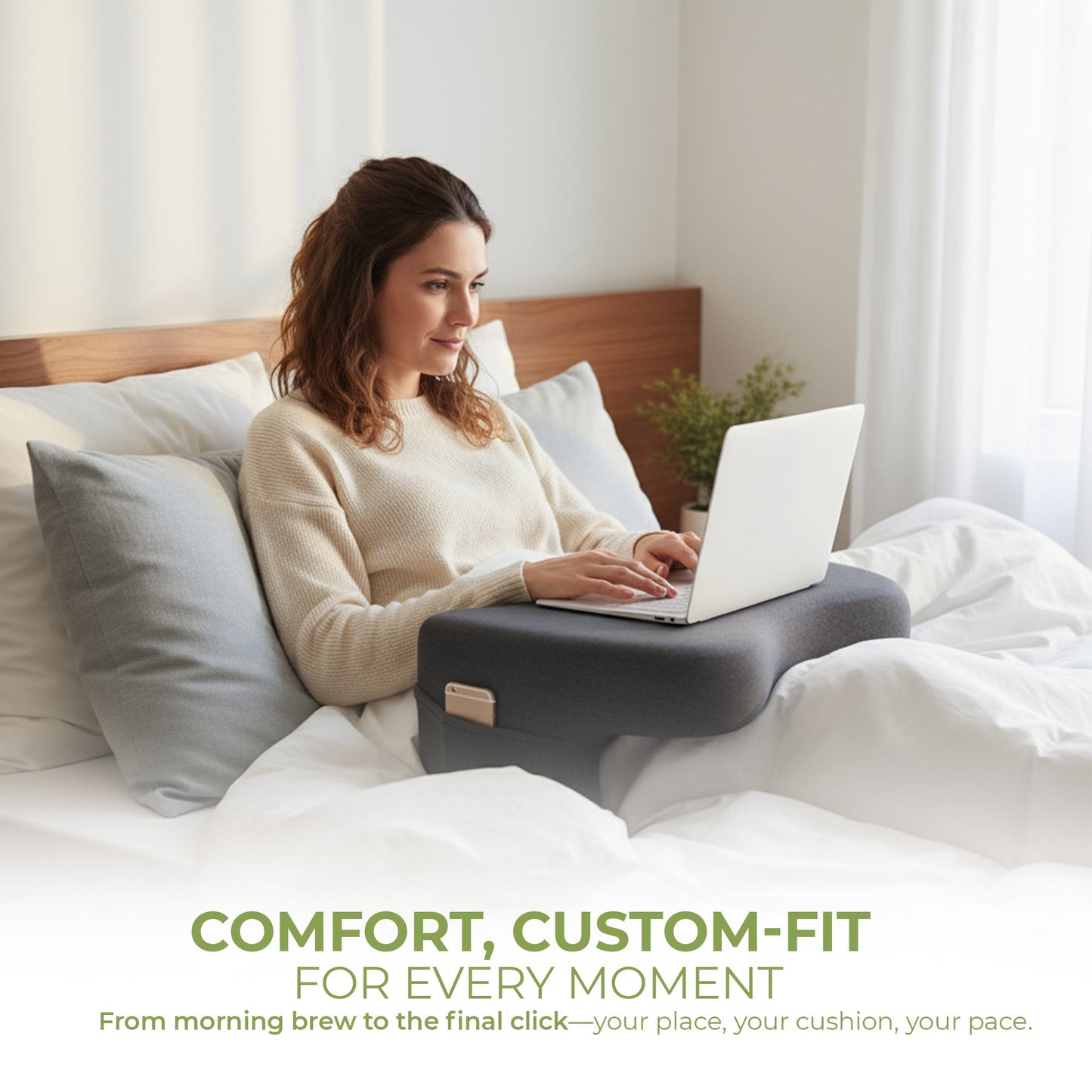 COMFORT, CUSTOM-FIT
FOR EVERY MOMENT
From morning brew to the final click—your place, your cushion, your pace.