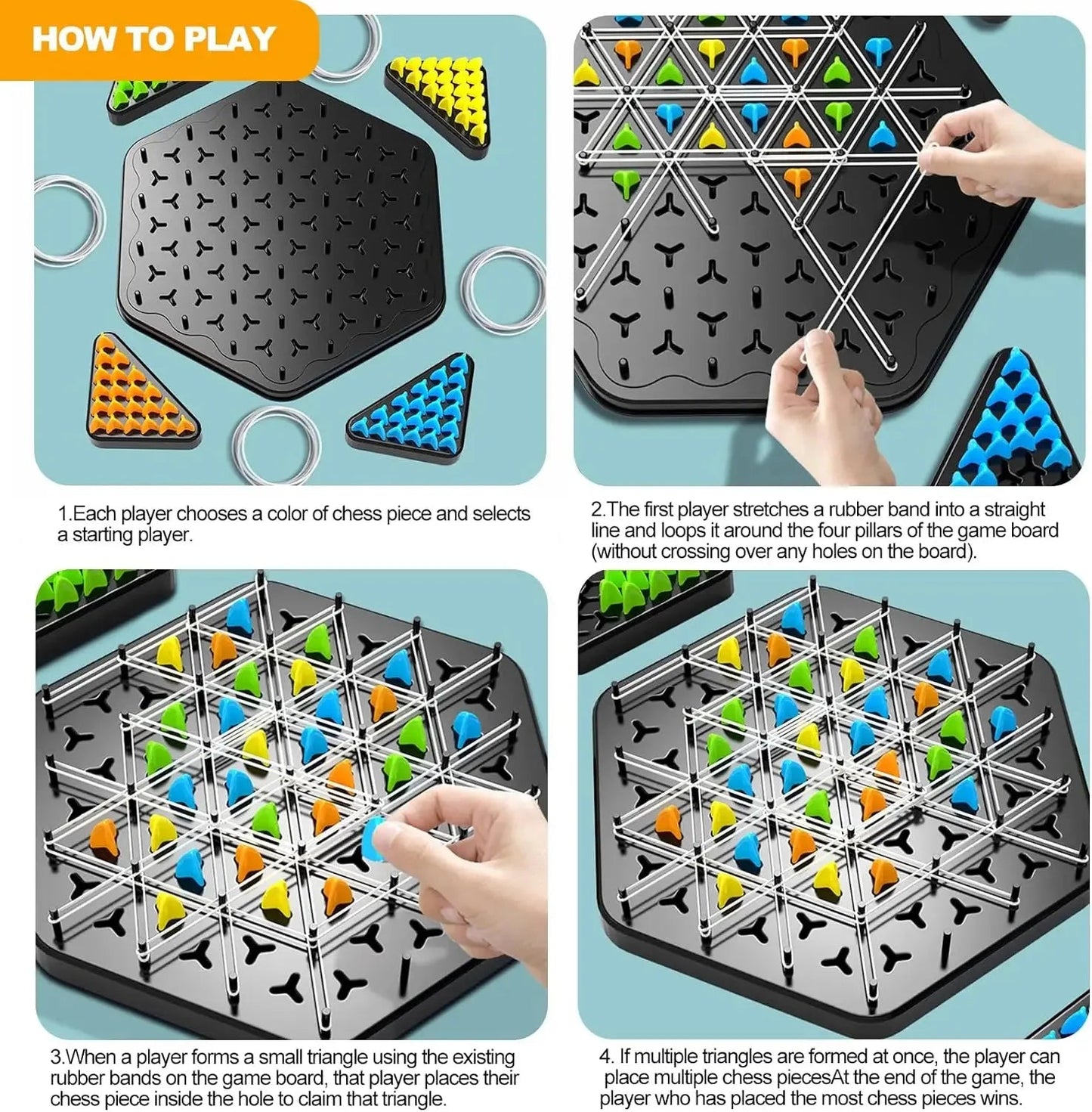 HOW TO PLAY

1.Each player chooses a color of chess piece and selects a starting player.

2.The first player stretches a rubber band into a straight line and loops it around the four pillars of the game board (without crossing over any holes on the board).

3.When a player forms a small triangle using the existing rubber bands on the game board, that player places their chess piece inside the hole to claim that triangle.

4. If multiple triangles are formed at once, the player can place multiple chess piecesAt the end of the game, the player who has placed the most chess pieces wins.