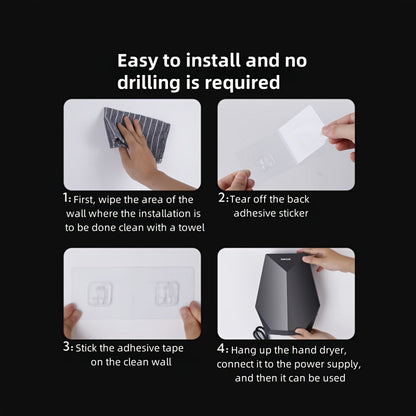 Easy to install and no drilling is required

1: First, wipe the area of the wall where the installation is to be done clean with a towel

2: Tear off the back adhesive sticker

3: Stick the adhesive tape on the clean wall

4: Hang up the hand dryer, connect it to the power supply, and then it can be used