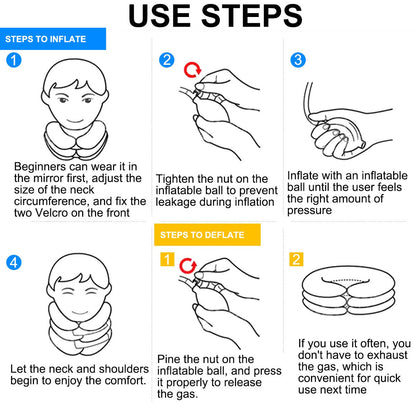 USE STEPS

STEPS TO INFLATE

1

Beginners can wear it in the mirror first, adjust the size of the neck circumference, and fix the two Velcro on the front

2

Tighten the nut on the inflatable ball to prevent leakage during inflation

3

Inflate with an inflatable ball until the user feels the right amount of pressure

4

Let the neck and shoulders begin to enjoy the comfort.

STEPS TO DEFLATE

1

Pine the nut on the inflatable ball, and press it properly to release the gas.

2

If you use it often, you don't have to exhaust the gas, which is convenient for quick use next time