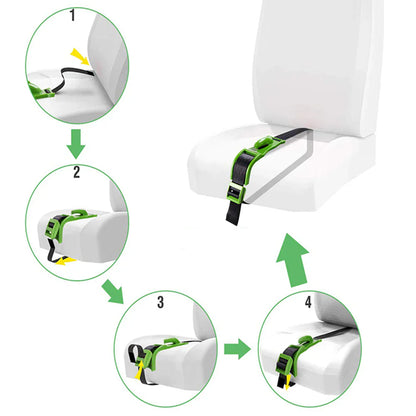 1

2

3

4