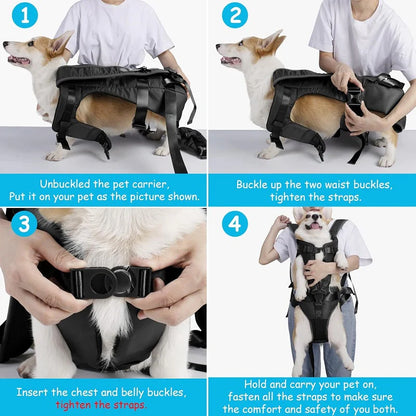 1

Unbuckled the pet carrier, Put it on your pet as the picture shown.

2

Buckle up the two waist buckles, tighten the straps.

3

Insert the chest and belly buckles, tighten the straps.

4

Hold and carry your pet on, fasten all the straps to make sure the comfort and safety of you both.