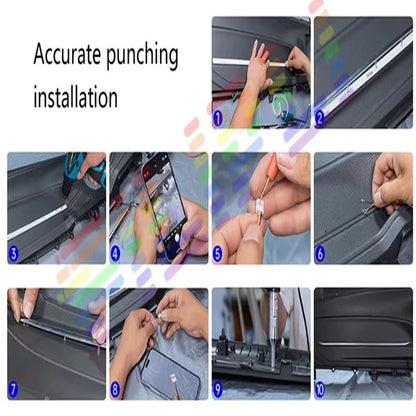 Accurate punching installation

1

2

3

4

5

6

7

8

9

10