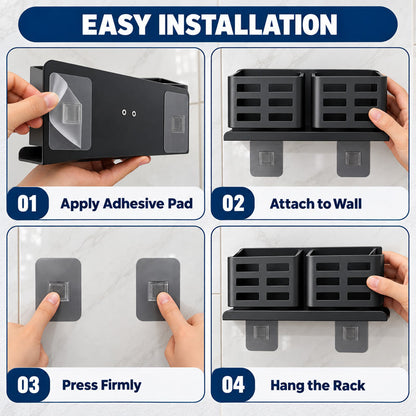 EASY INSTALLATION

01 Apply Adhesive Pad

02 Attach to Wall

03 Press Firmly

04 Hang the Rack