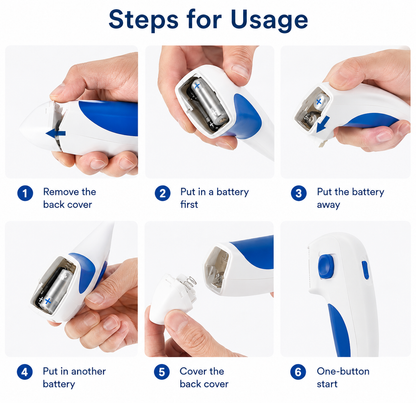 Steps for Usage

1 Remove the back cover

2 Put in a battery first

3 Put the battery away

4 Put in another battery

5 Cover the back cover

6 One-button start