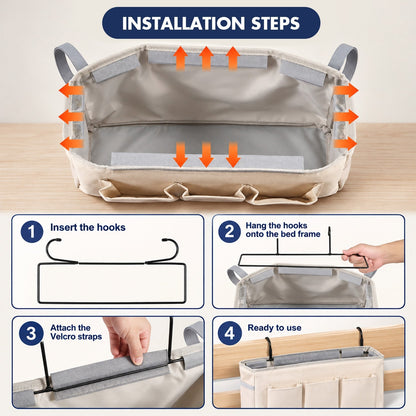 INSTALLATION STEPS

1 Insert the hooks

2 Hang the hooks onto the bed frame

3 Attach the Velcro straps

4 Ready to use