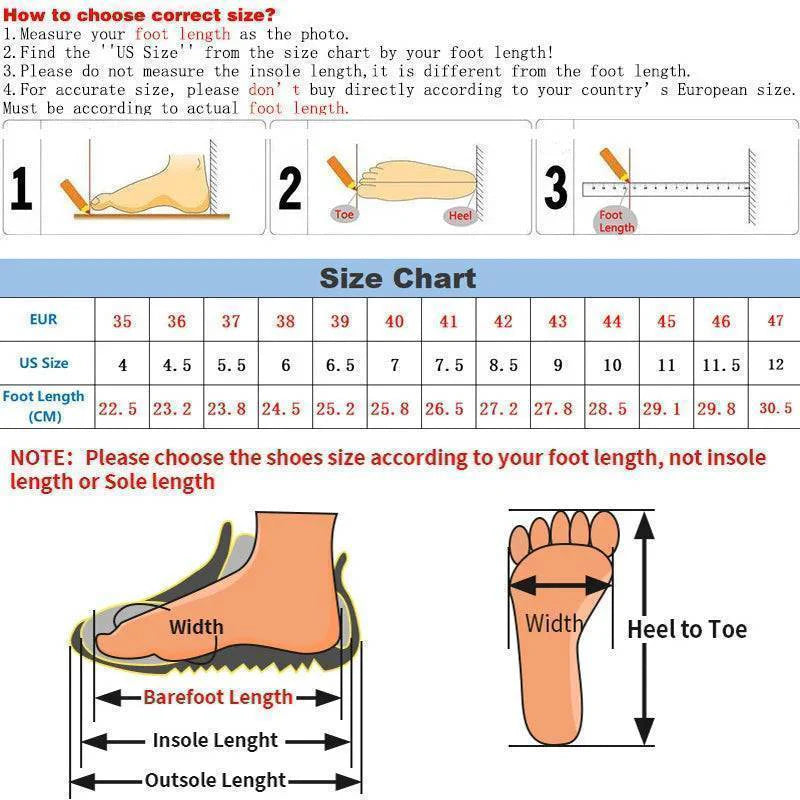 How to choose correct size?
1.Measure your foot length as the photo.
2.Find the ''US Size'' from the size chart by your foot length!
3.Please do not measure the insole length,it is different from the foot length.
4.For accurate size, please don' t buy directly according to your country' s European size. Must be according to actual foot length.

1

2
Toe
Heel

3
Foot Length

Size Chart

| EUR | 35 | 36 | 37 | 38 | 39 | 40 | 41 | 42 | 43 | 44 | 45 | 46 | 47 |
|---|---|---|---|---|---|---|---|---|---|---|---|---|---|
| US Size | 4 | 4.5 | 5.5 | 6 | 6.5 | 7 | 7.5 | 8.5 | 9 | 10 | 11 | 11.5 | 12 |
| Foot Length (CM) | 22.5 | 23.2 | 23.8 | 24.5 | 25.2 | 25.8 | 26.5 | 27.2 | 27.8 | 28.5 | 29.1 | 29.8 | 30.5 |

NOTE: Please choose the shoes size according to your foot length, not insole length or Sole length

Width
Barefoot Length
Insole Lenght
Outsole Lenght

Width
Heel to Toe