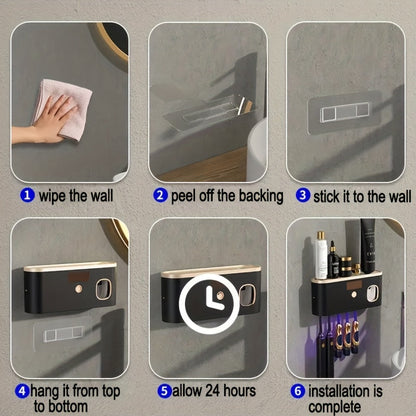 1 wipe the wall

2 peel off the backing

3 stick it to the wall

4 hang it from top to bottom

5 allow 24 hours

6 installation is complete